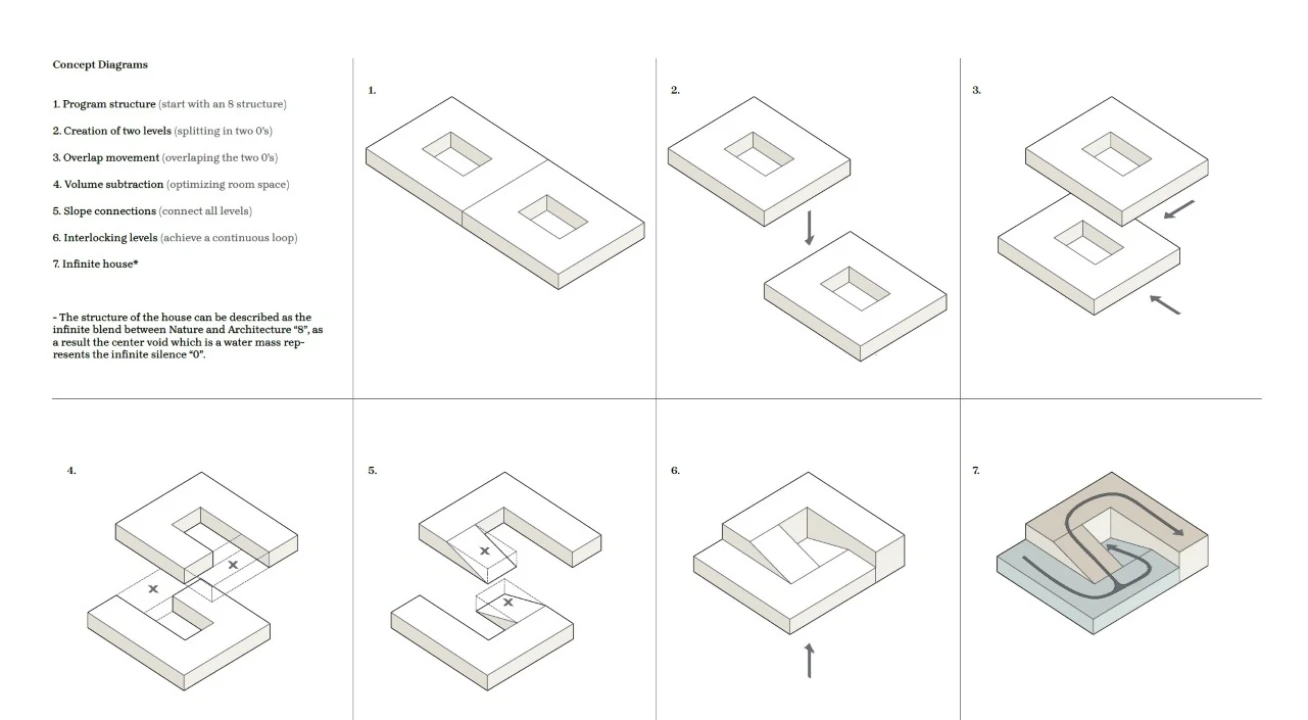 Concept Diagrams

1. Program structure (start with an 8 structure)

2. Creation of two levels (splitting in two 0's)

3. Overlap movement (overlaping the two 0's)

4. Volume subtraction (optimizing room space)

5. Slope connections (connect all levels)

6. Interlocking levels (achieve a continuous loop)

7. Infinite house*

- The structure of the house can be described as the infinite blend between Nature and Architecture "8", as a result the center void which is a water mass represents the infinite silence "0".

1.

2.

3.

4.

5.

6.

7.